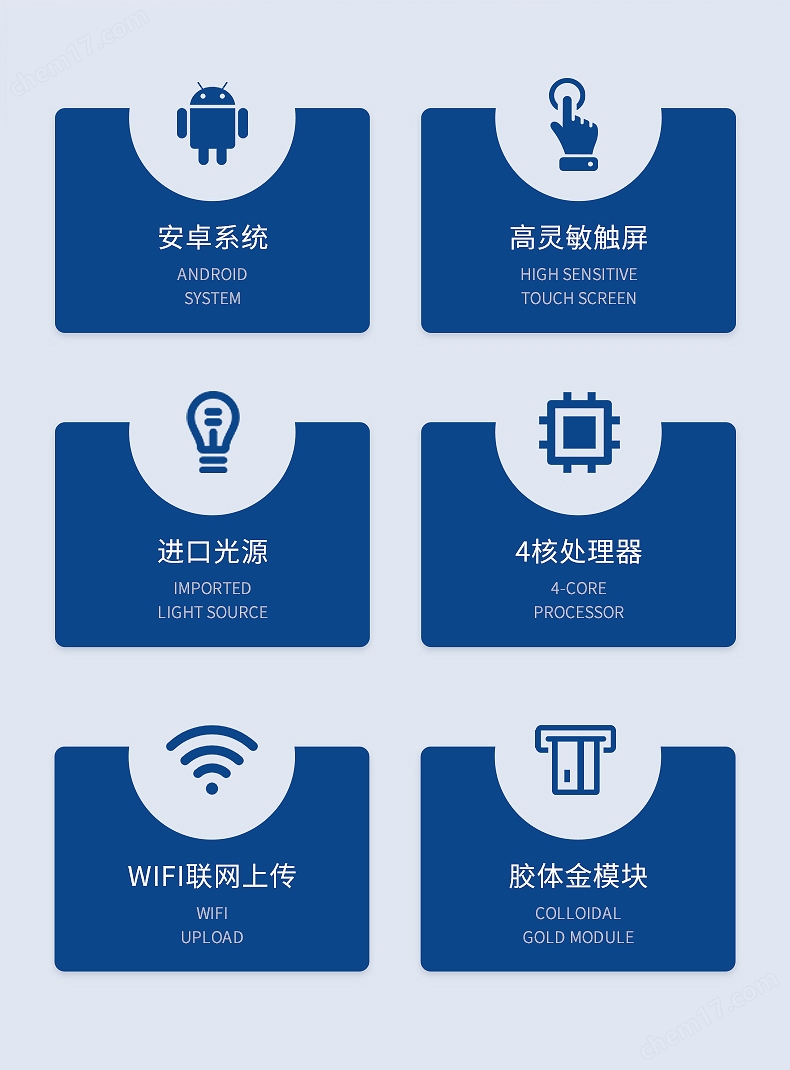 安卓系统
ANDROID
SYSTEM

高灵敏触屏
HIGH SENSITIVE
TOUCH SCREEN

进口光源
IMPORTED
LIGHT SOURCE

4核处理器
4-CORE
PROCESSOR

WIFI联网上传
WIFI
UPLOAD

胶体金模块
COLLOIDAL
GOLD MODULE

chem17.com