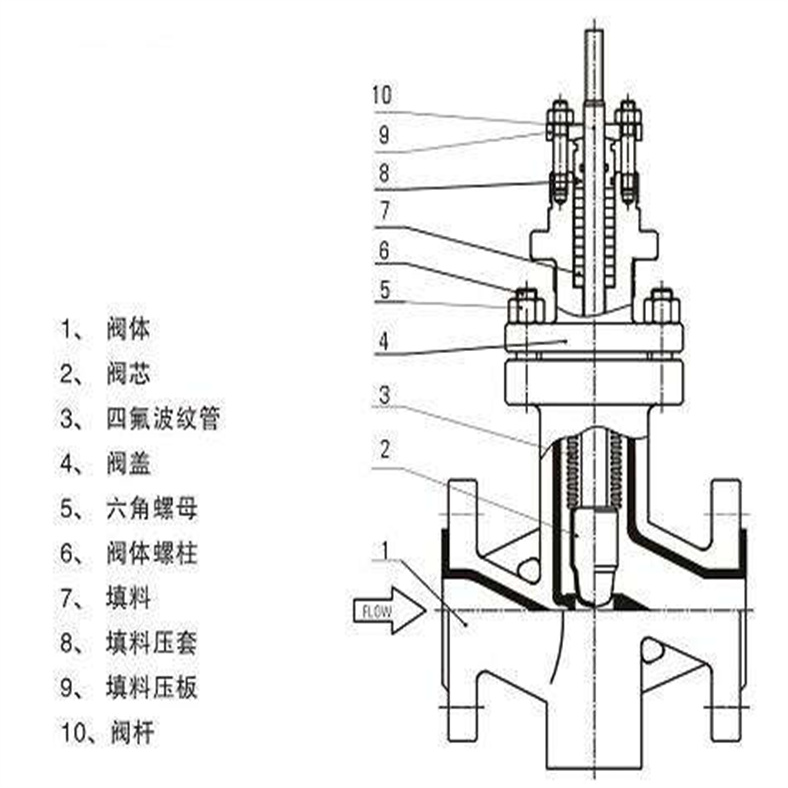 1、 阀体
2、 阀芯
3、 四氟波纹管
4、 阀盖
5、 六角螺母
6、 阀体螺柱
7、 填料
8、 填料压套
9、 填料压板
10、阀杆

10
9
8
7
6
5
4
3
2
1
FLOW