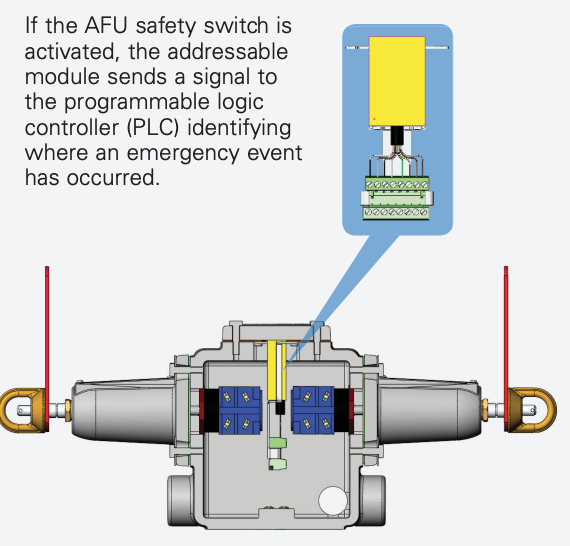 If the AFU safety switch is activated, the addressable module sends a signal to the programmable logic controller (PLC) identifying where an emergency event has occurred.